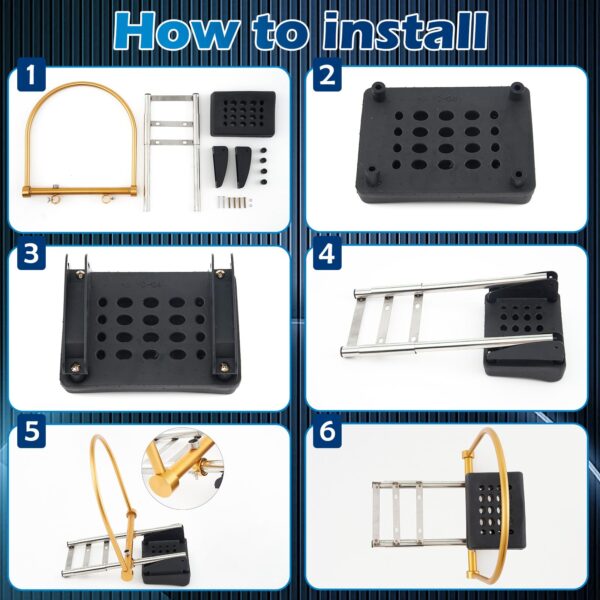 How to install

1

2

3

4

5

6