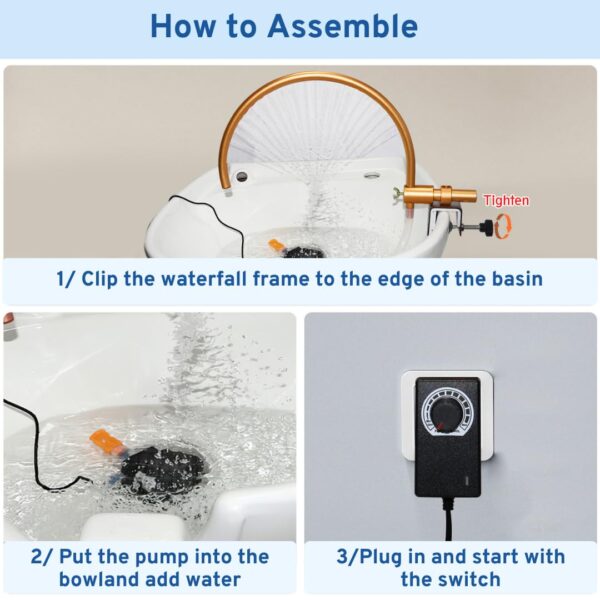 How to Assemble

Tighten

1/ Clip the waterfall frame to the edge of the basin

2/ Put the pump into the bowland add water

3/Plug in and start with the switch